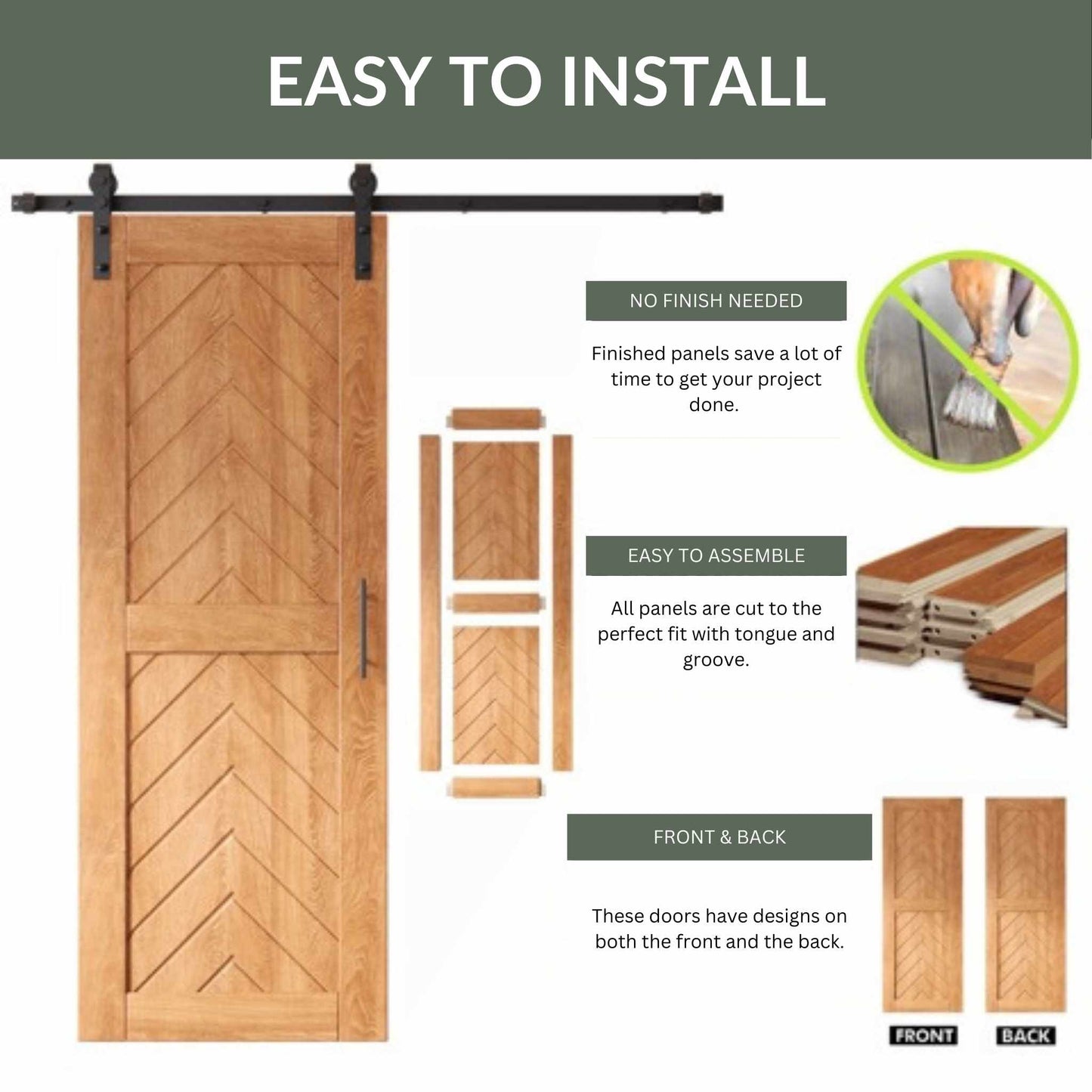 EASY TO INSTALL

NO FINISH NEEDED

Finished panels save a lot of time to get your project done.

EASY TO ASSEMBLE

All panels are cut to the perfect fit with tongue and groove.

FRONT & BACK

These doors have designs on both the front and the back.

FRONT

BACK