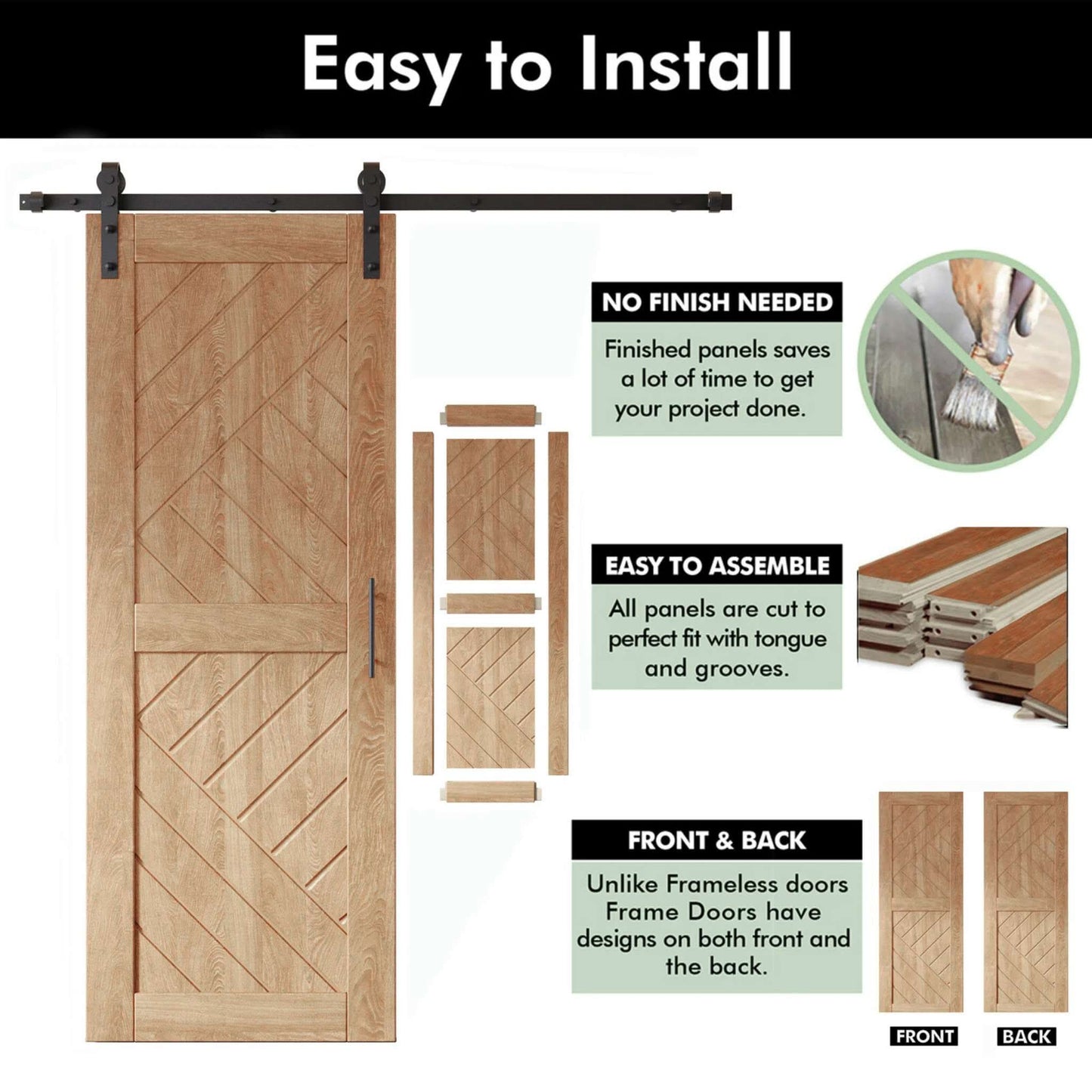 Easy to Install

NO FINISH NEEDED

Finished panels saves a lot of time to get your project done.

EASY TO ASSEMBLE

All panels are cut to perfect fit with tongue and grooves.

FRONT & BACK

Unlike Frameless doors Frame Doors have designs on both front and the back.

FRONT

BACK