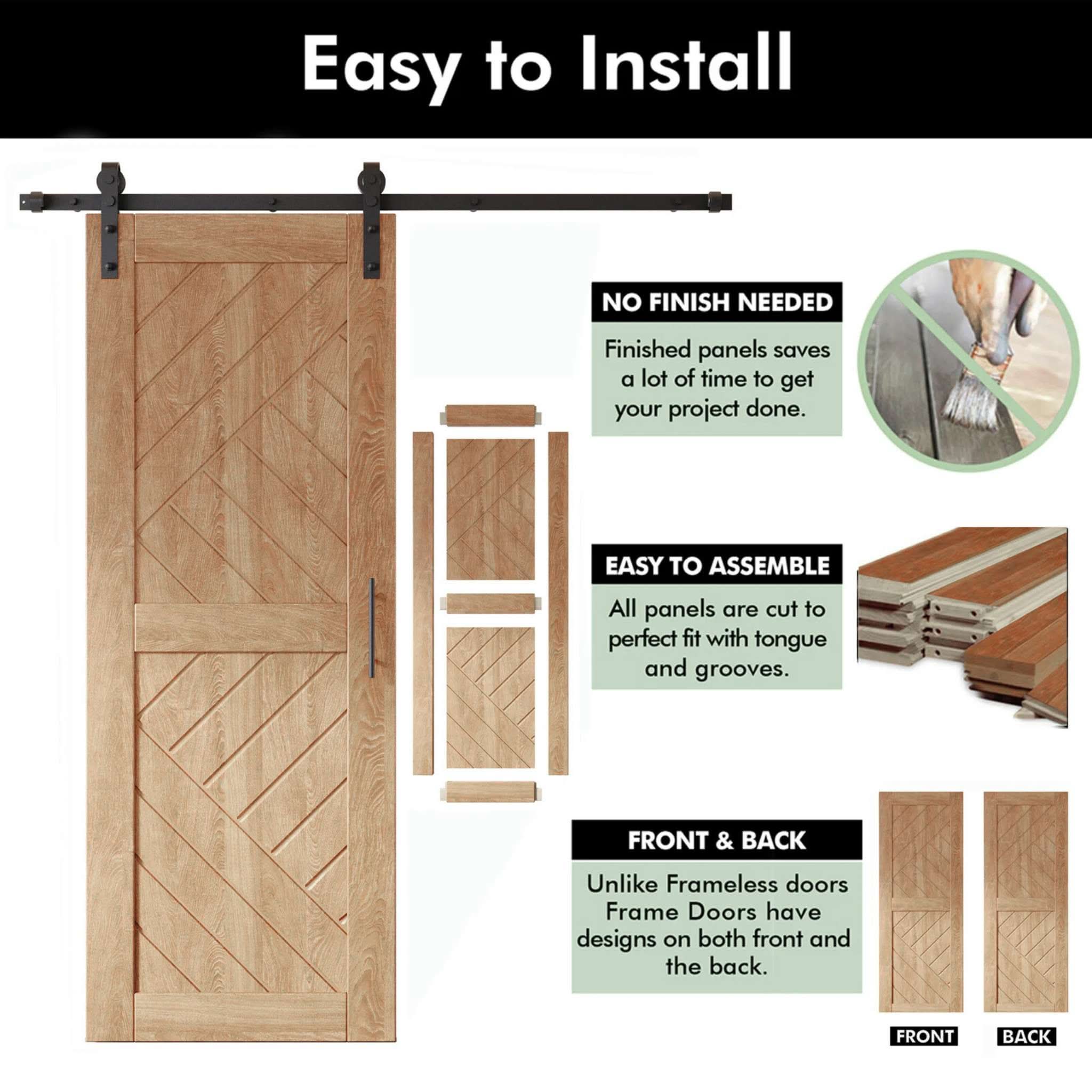 Easy to Install

NO FINISH NEEDED

Finished panels saves a lot of time to get your project done.

EASY TO ASSEMBLE

All panels are cut to perfect fit with tongue and grooves.

FRONT & BACK

Unlike Frameless doors Frame Doors have designs on both front and the back.

FRONT

BACK