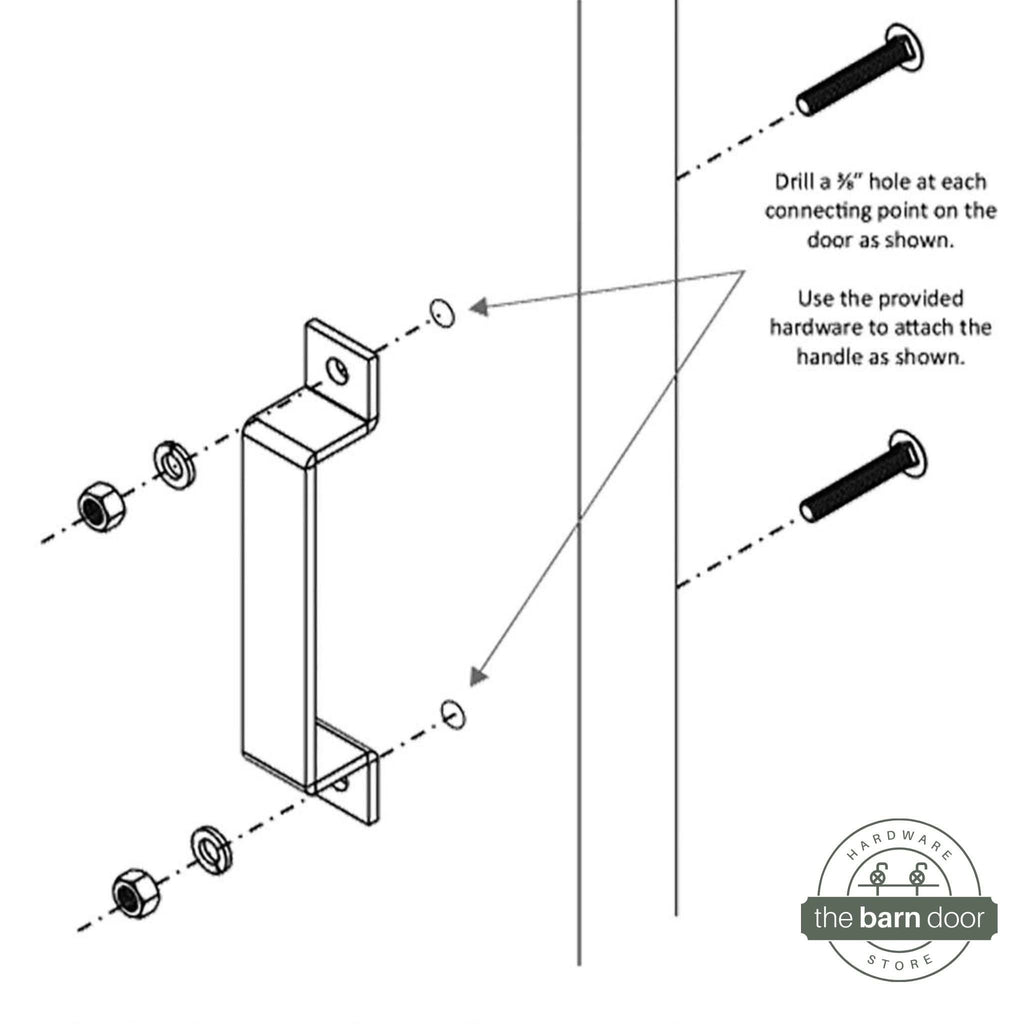 Drill a ⅜" hole at each connecting point on the door as shown.

Use the provided hardware to attach the handle as shown.

HARDWARE
the barn door
STORE