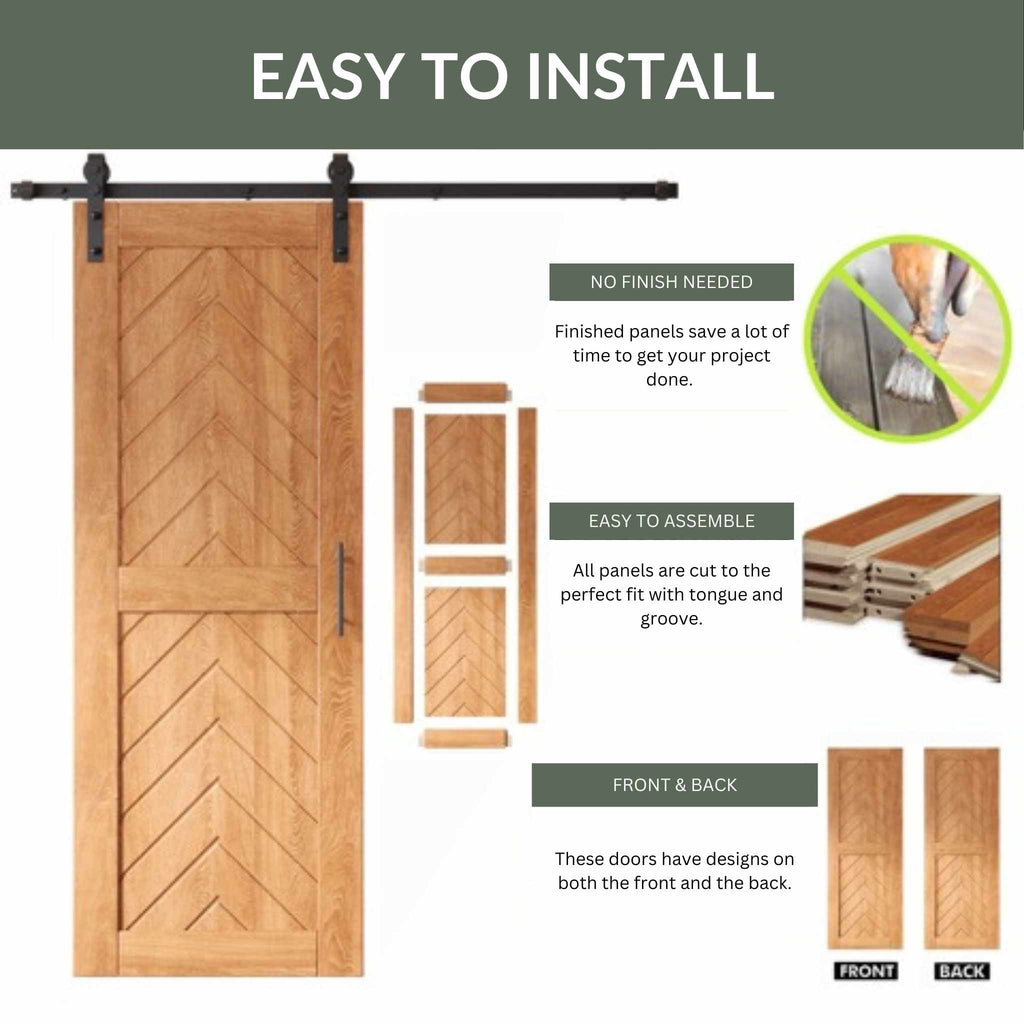 EASY TO INSTALL

NO FINISH NEEDED

Finished panels save a lot of time to get your project done.

EASY TO ASSEMBLE

All panels are cut to the perfect fit with tongue and groove.

FRONT & BACK

These doors have designs on both the front and the back.

FRONT

BACK